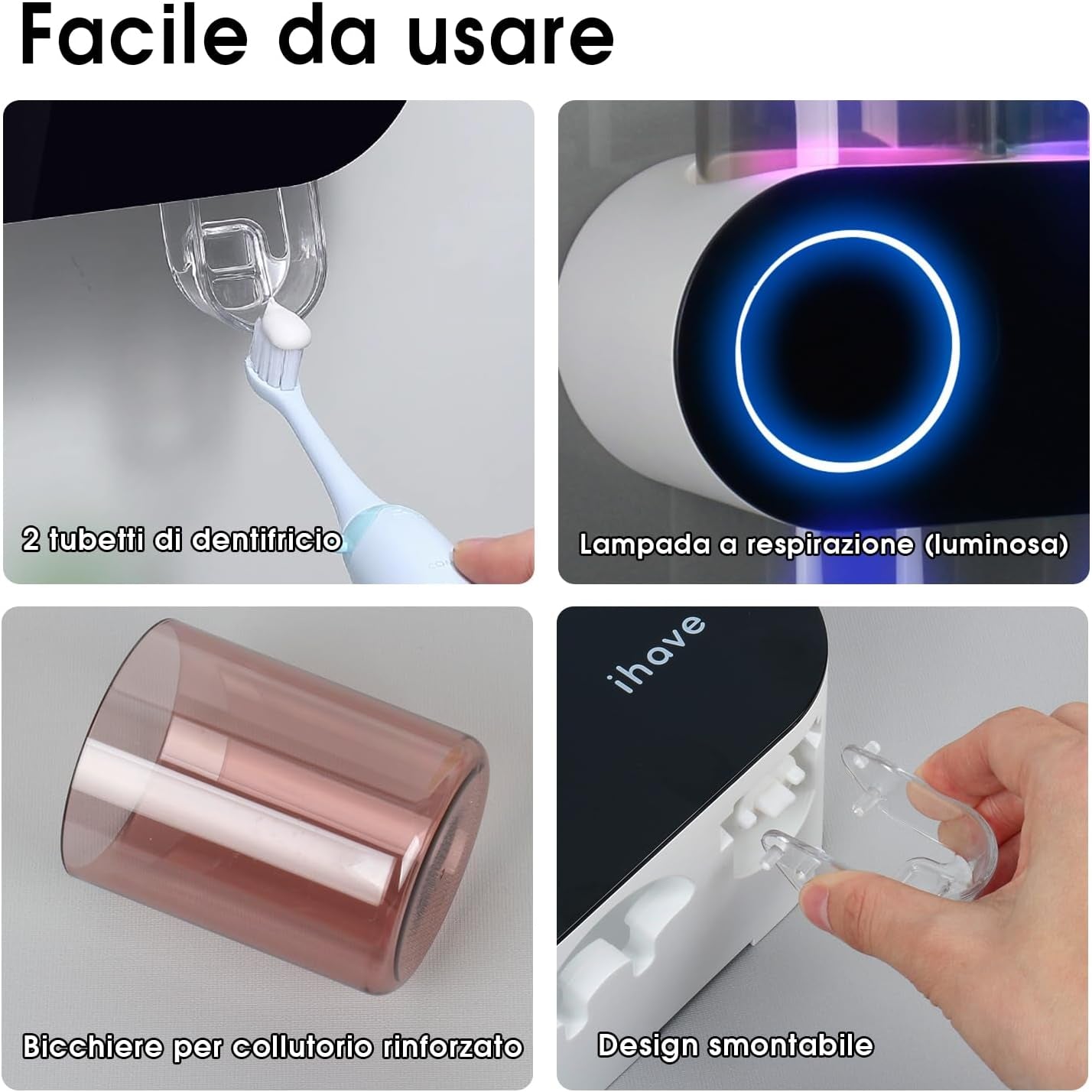 Facile da usare

2 tubetti di dentifricio

Lampada a respirazione (luminosa)

Bicchiere per collutorio rinforzato

ihave

Design smontabile