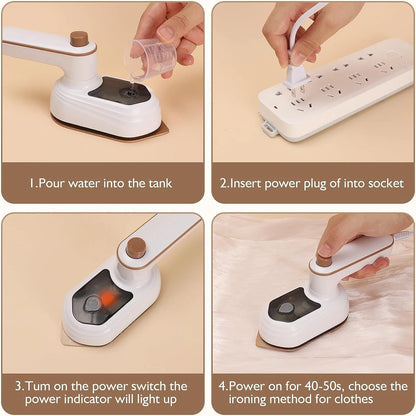 1.Pour water into the tank

2.Insert power plug of into socket

3.Tum on the power switch the power indicator will light up

4.Power on for 40-50s, choose the ironing method for clothes