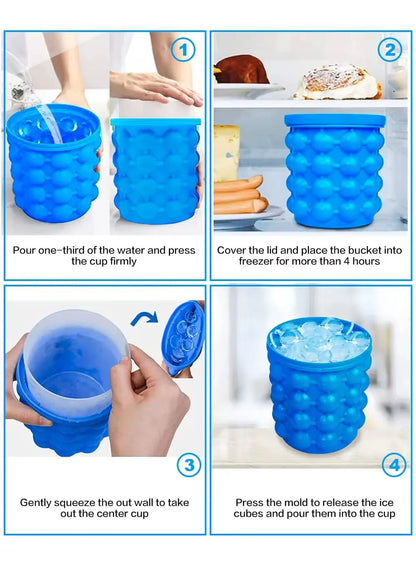 1

Pour one-third of the water and press the cup firmly

2

Cover the lid and place the bucket into freezer for more than 4 hours

3

Gently squeeze the out wall to take out the center cup

4

Press the mold to release the ice cubes and pour them into the cup