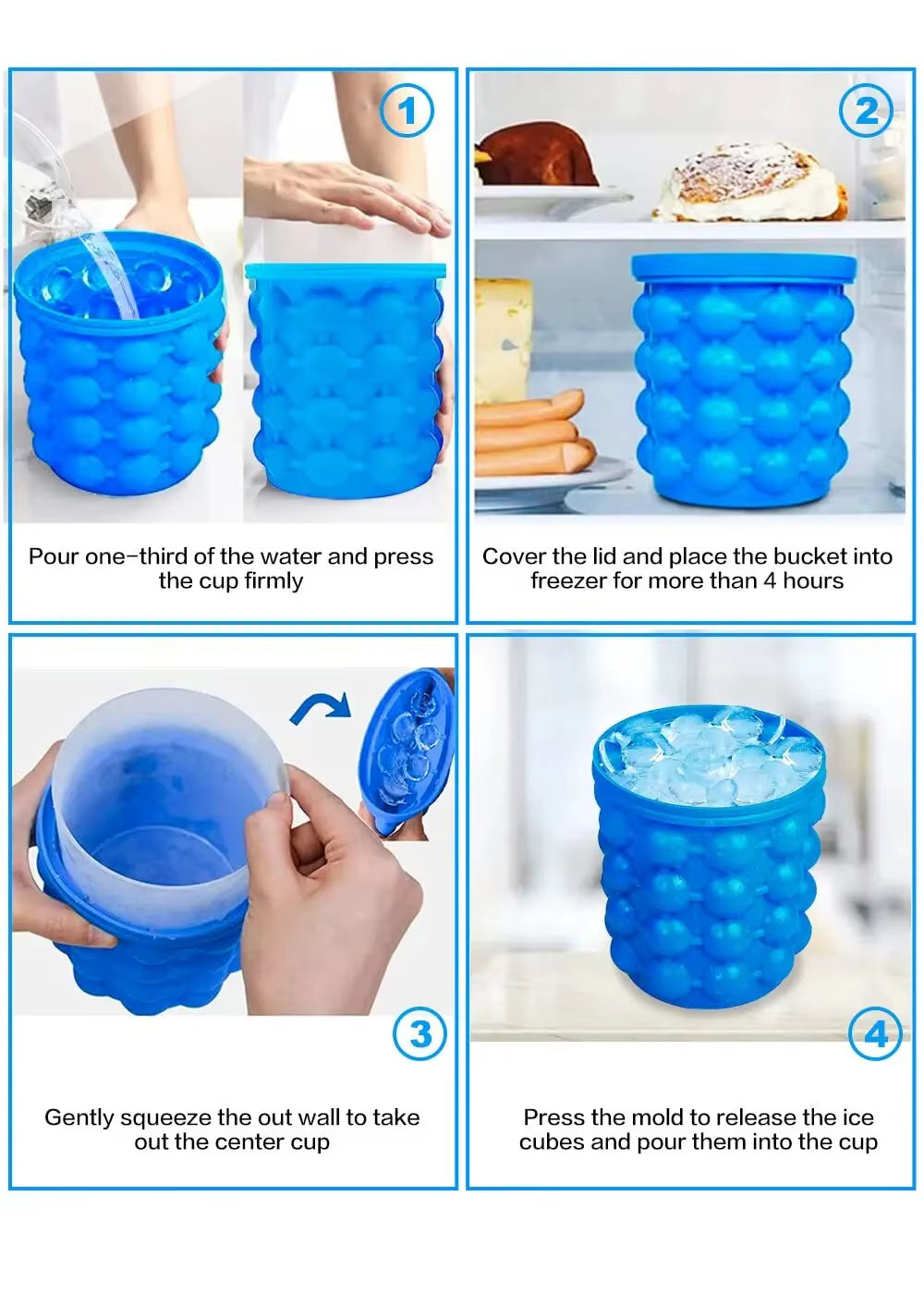 1

Pour one-third of the water and press the cup firmly

2

Cover the lid and place the bucket into freezer for more than 4 hours

3

Gently squeeze the out wall to take out the center cup

4

Press the mold to release the ice cubes and pour them into the cup